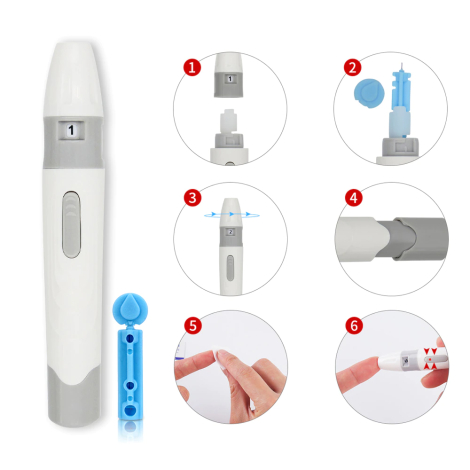 1

1

1

2

3

2

4

5

6