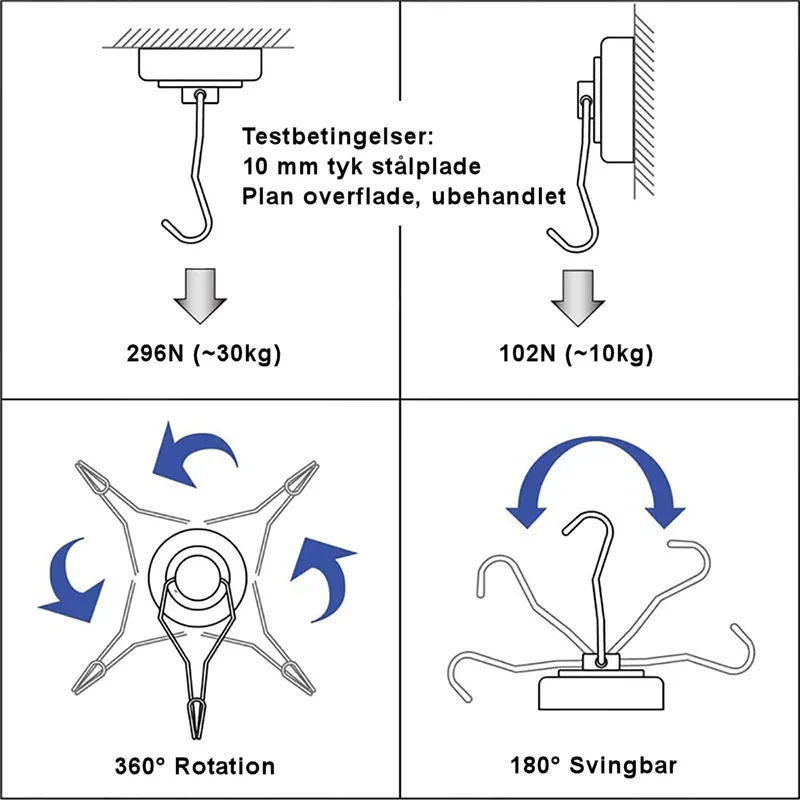 Testbetingelser:
10 mm tyk stålplade
Plan overflade, ubehandlet

296N (~30kg)

102N (~10kg)

360° Rotation

180° Svingbar