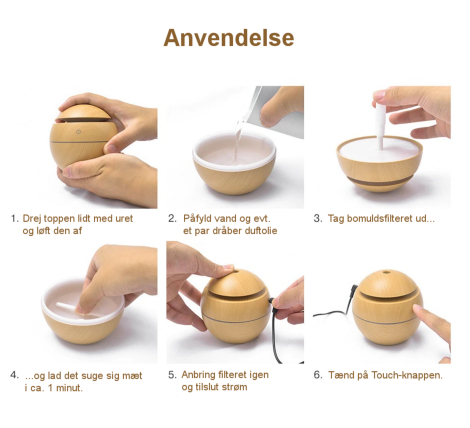 Anvendelse

1. Drej toppen lidt med uret og løft den af

2. Påfyld vand og evt. et par dråber duftolie

3. Tag bomuldsfilteret ud...

4. ...og lad det suge sig mæt i ca. 1 minut.

5. Anbring filteret igen og tilslut strøm

6. Tænd på Touch-knappen.