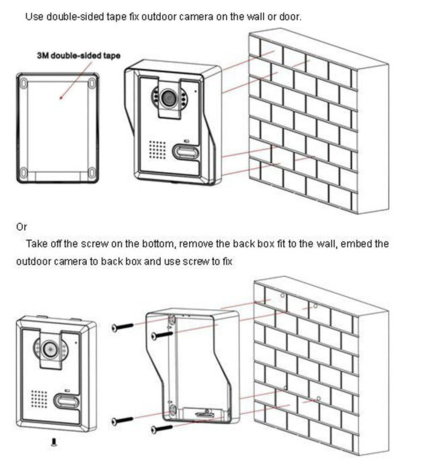 Use double-sided tape fix outdoor camera on the wall or door.

3M double-sided tape

Or

Take off the screw on the bottom, remove the back box fit to the wall, embed the outdoor camera to back box and use screw to fix